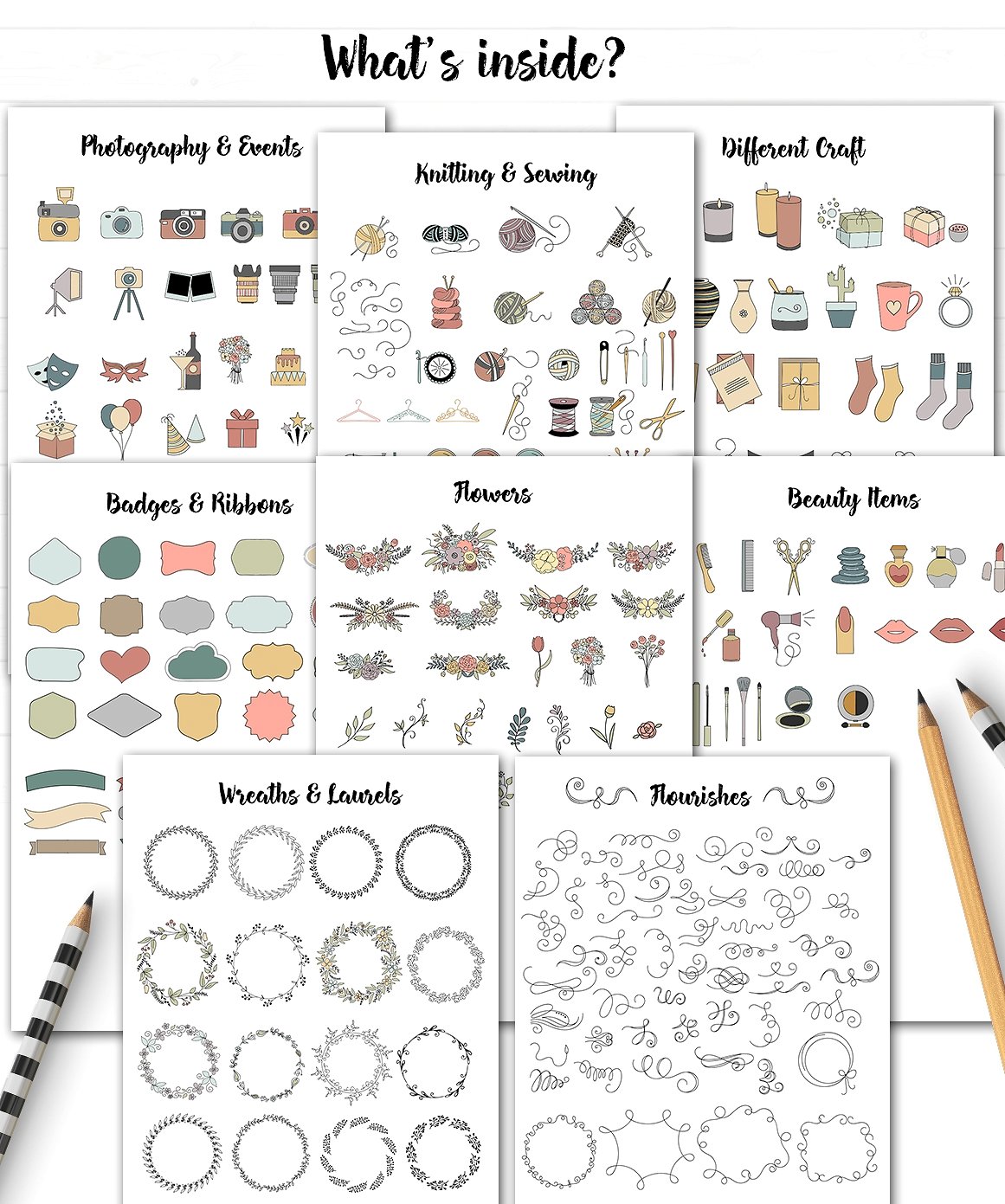 What's inside?

Photography & Events

Knitting & Sewing

Different Craft

Badges & Ribbons

Flowers

Beauty Items

Wreaths & Laurels

Flourishes