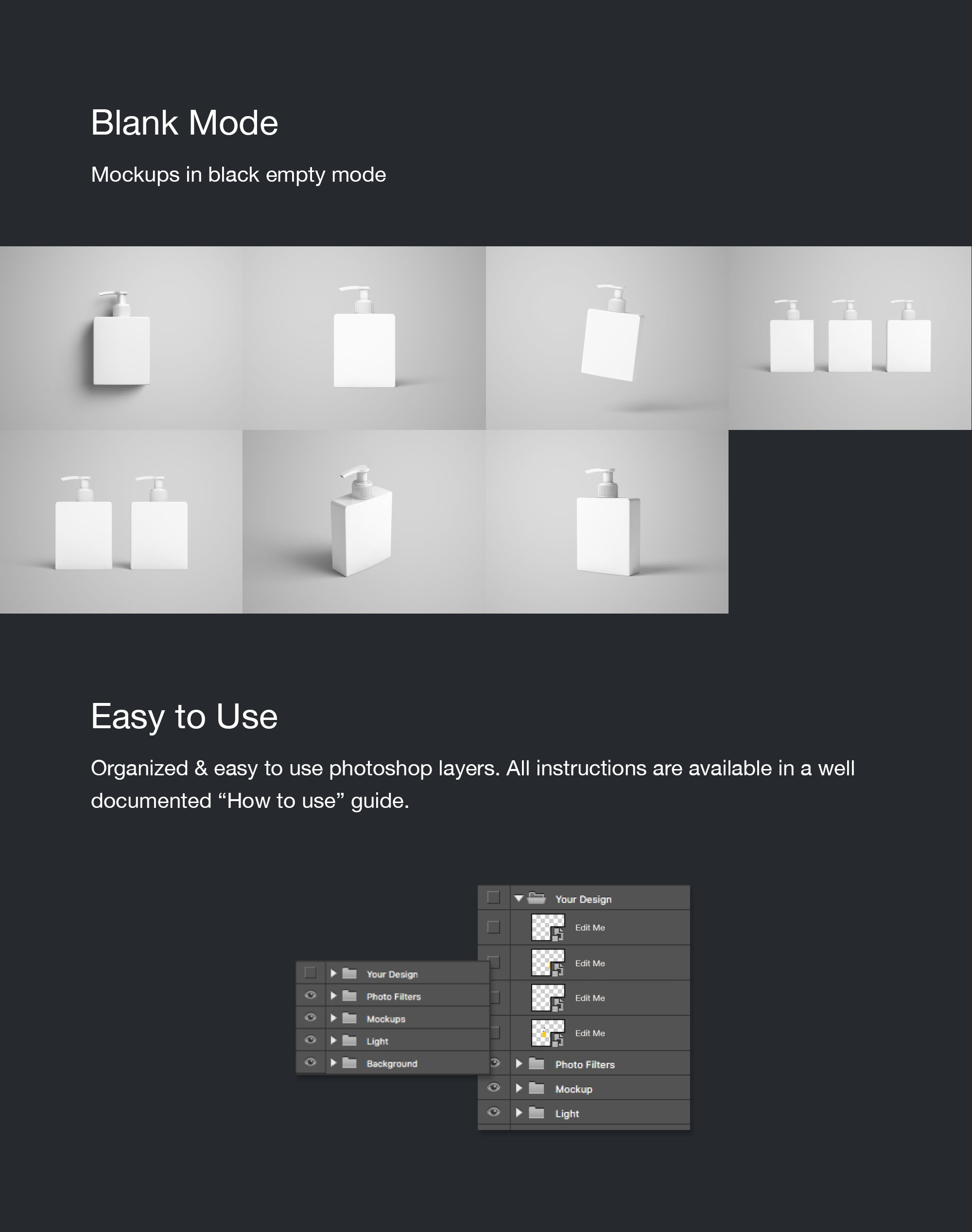 Blank Mode

Mockups in black empty mode

Easy to Use

Organized & easy to use photoshop layers. All instructions are available in a well documented “How to use” guide.

Your Design
Photo Filters
Mockups
Light
Background

Your Design
Edit Me
Edit Me
Edit Me
Edit Me
Photo Filters
Mockup
Light