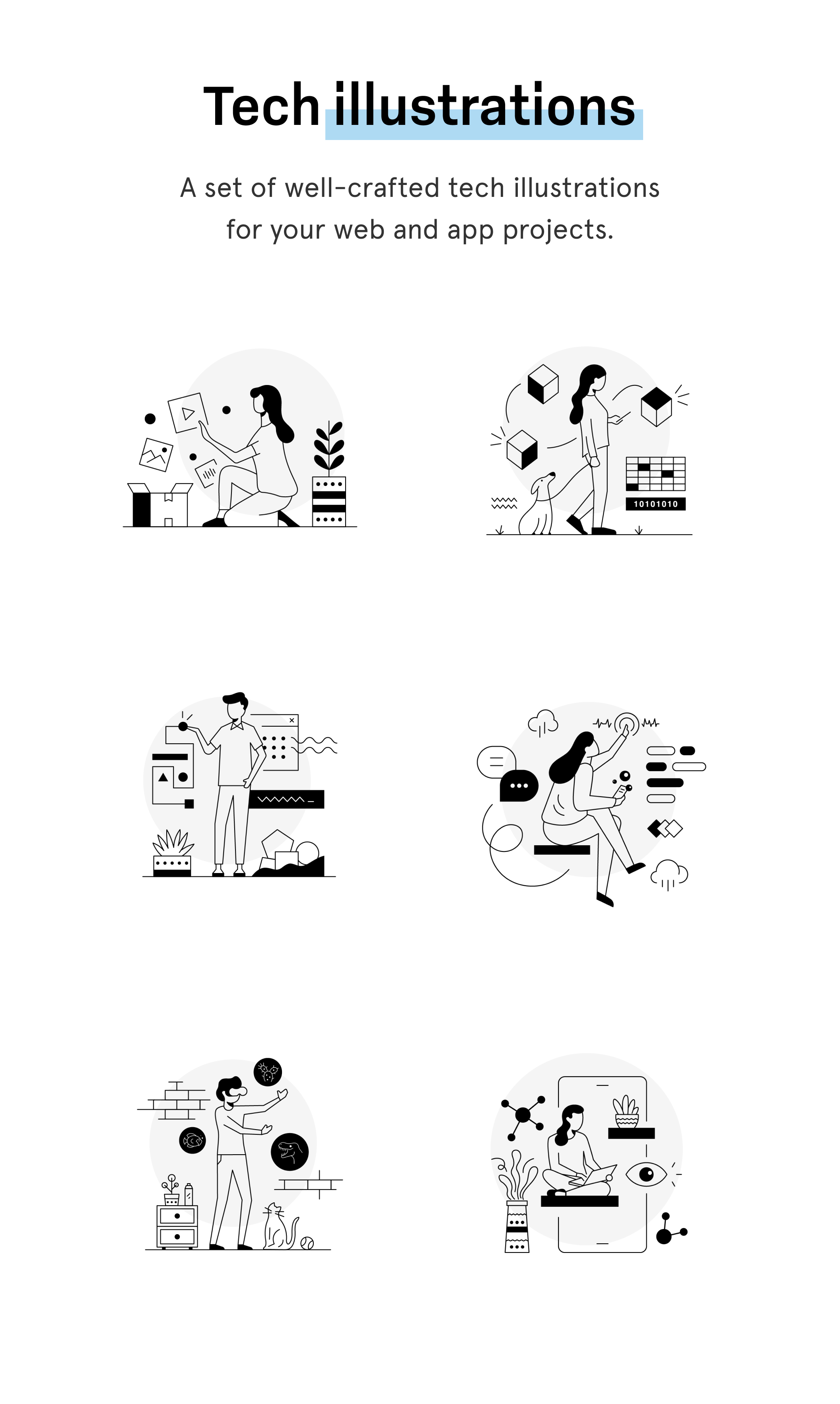 Tech illustrations

A set of well-crafted tech illustrations for your web and app projects.

10101010