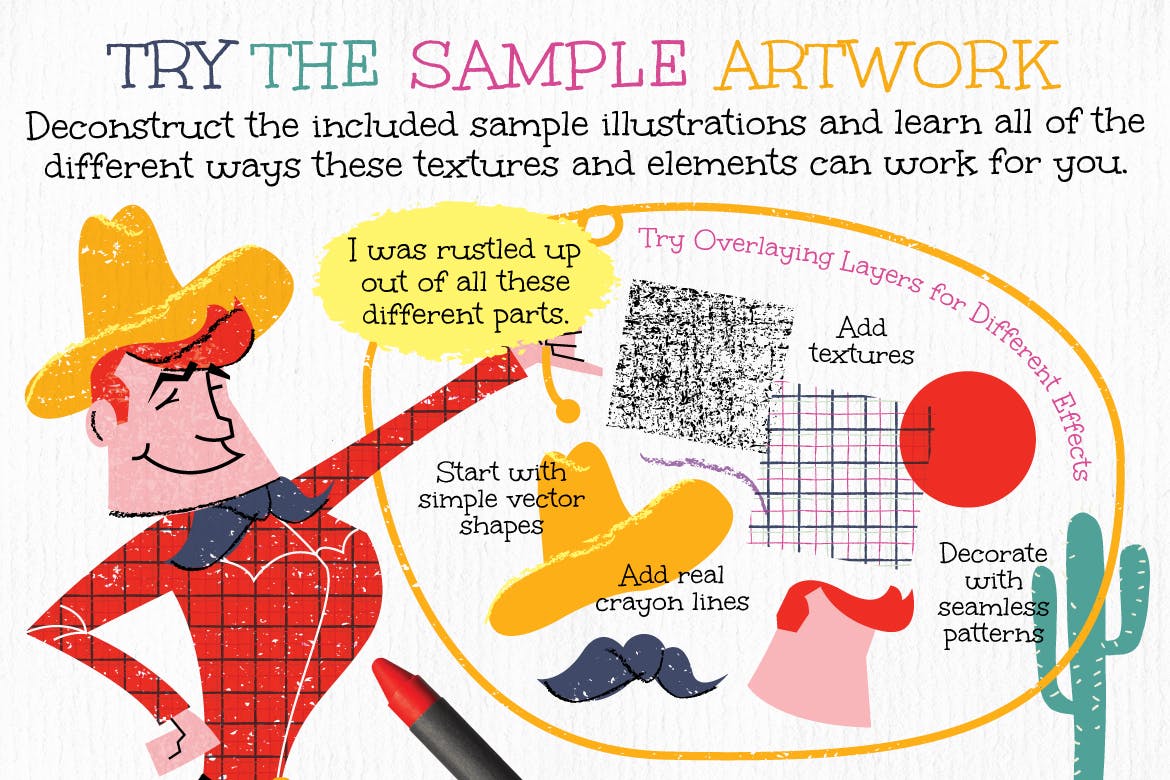 TRY THE SAMPLE ARTWORK

Deconstruct the included sample illustrations and learn all of the different ways these textures and elements can work for you.

I was rustled up out of all these different parts.

Try Overlaying Layers for Different Effects

Add textures

Start with simple vector shapes

Add real crayon lines

Decorate with seamless patterns