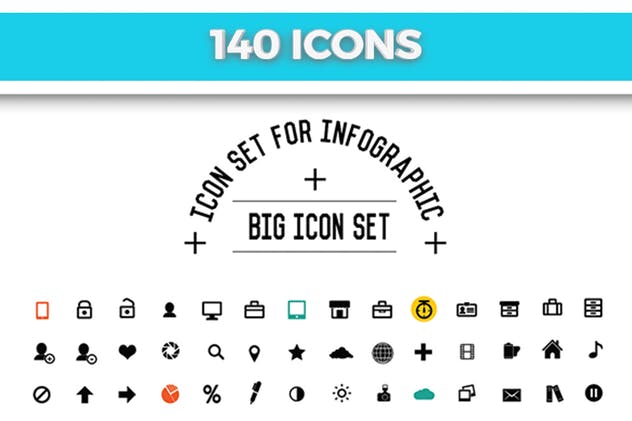 140 ICONS

ICON SET FOR INFOGRAPHIC

+

BIG ICON SET

+ +

%