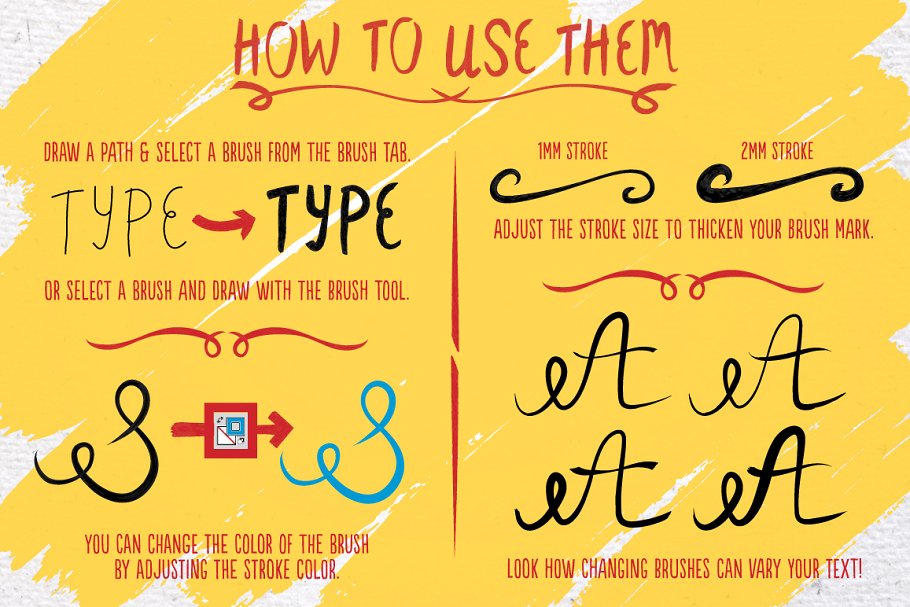 HOW TO USE THEM

DRAW A PATH & SELECT A BRUSH FROM THE BRUSH TAB.

TYPE TYPE

OR SELECT A BRUSH AND DRAW WITH THE BRUSH TOOL.

YOU CAN CHANGE THE COLOR OF THE BRUSH BY ADJUSTING THE STROKE COLOR.

1MM STROKE

2MM STROKE

ADJUST THE STROKE SIZE TO THICKEN YOUR BRUSH MARK.

A A
A A

LOOK HOW CHANGING BRUSHES CAN VARY YOUR TEXT!