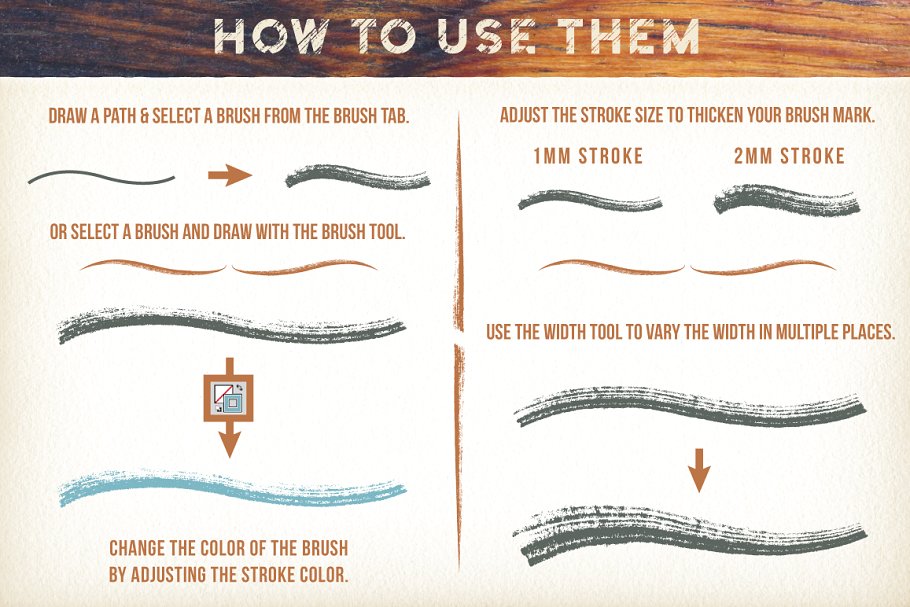 HOW TO USE THEM

DRAW A PATH & SELECT A BRUSH FROM THE BRUSH TAB.

OR SELECT A BRUSH AND DRAW WITH THE BRUSH TOOL.

CHANGE THE COLOR OF THE BRUSH BY ADJUSTING THE STROKE COLOR.

ADJUST THE STROKE SIZE TO THICKEN YOUR BRUSH MARK.

1MM STROKE

2MM STROKE

USE THE WIDTH TOOL TO VARY THE WIDTH IN MULTIPLE PLACES.