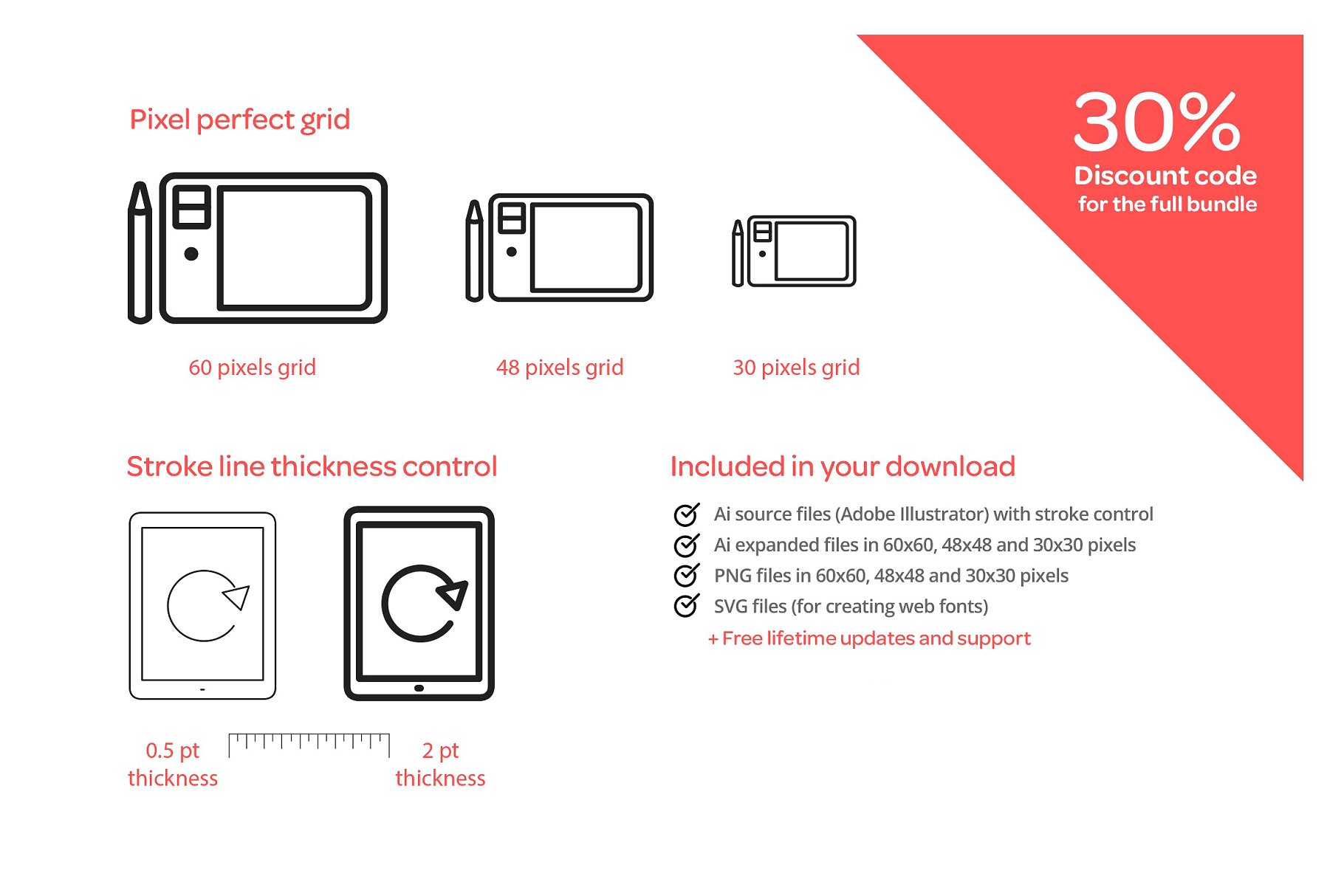 Pixel perfect grid

30%
Discount code
for the full bundle

60 pixels grid

48 pixels grid

30 pixels grid

Stroke line thickness control

0.5 pt
thickness

2 pt
thickness

Included in your download

Ai source files (Adobe Illustrator) with stroke control
Ai expanded files in 60x60, 48x48 and 30x30 pixels
PNG files in 60x60, 48x48 and 30x30 pixels
SVG files (for creating web fonts)
+ Free lifetime updates and support